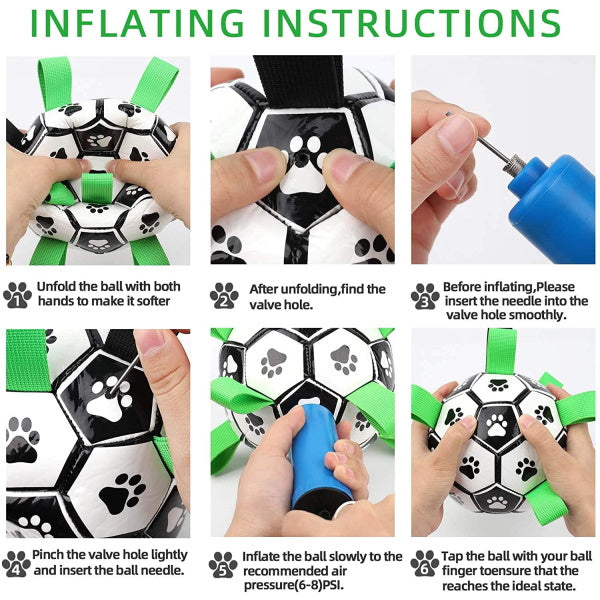 INFLATING INSTRUCTIONS

1 Unfold the ball with both hands to make it softer

2 After unfolding,find the valve hole.

3 Before inflating,Please insert the needle into the valve hole smoothly.

4 Pinch the valve hole lightly and insert the ball needle.

5 Inflate the ball slowly to the recommended air pressure(6-8)PSI.

6 Tap the ball with your ball finger toensure that the reaches the ideal state.